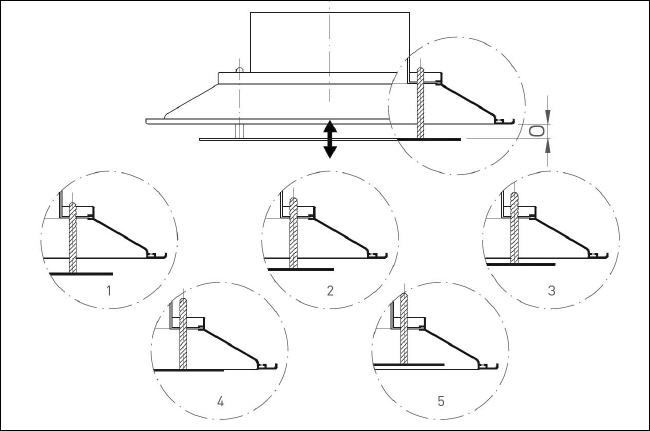 O

1

2

3

4

5