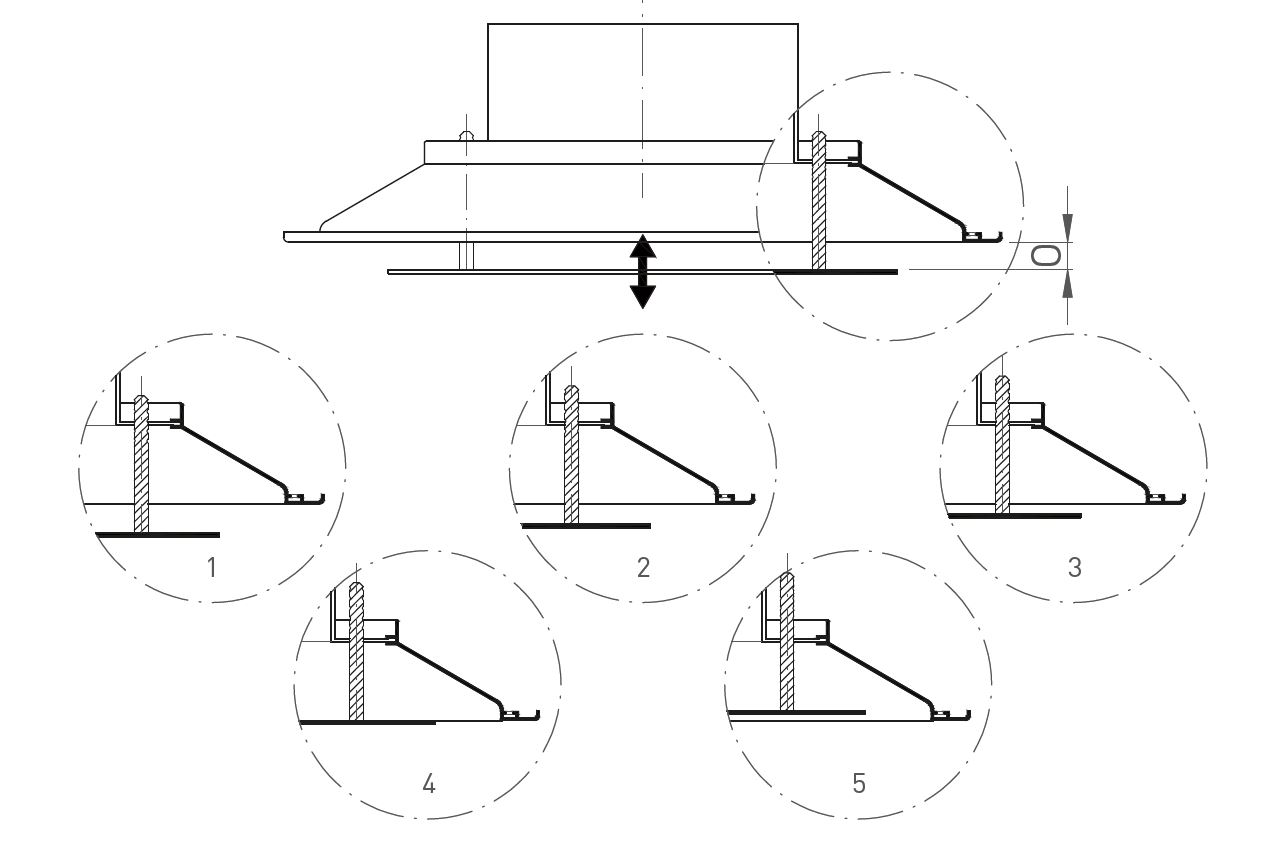 O

1

2

3

4

5