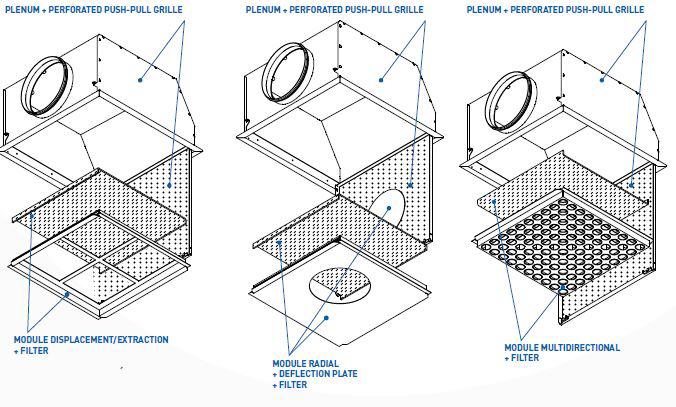 PLENUM + PERFORATED PUSH-PULL GRILLE

MODULE DISPLACEMENT/EXTRACTION
+ FILTER

PLENUM + PERFORATED PUSH-PULL GRILLE

MODULE RADIAL
+ DEFLECTION PLATE
+ FILTER

PLENUM + PERFORATED PUSH-PULL GRILLE

MODULE MULTIDIRECTIONAL
+ FILTER